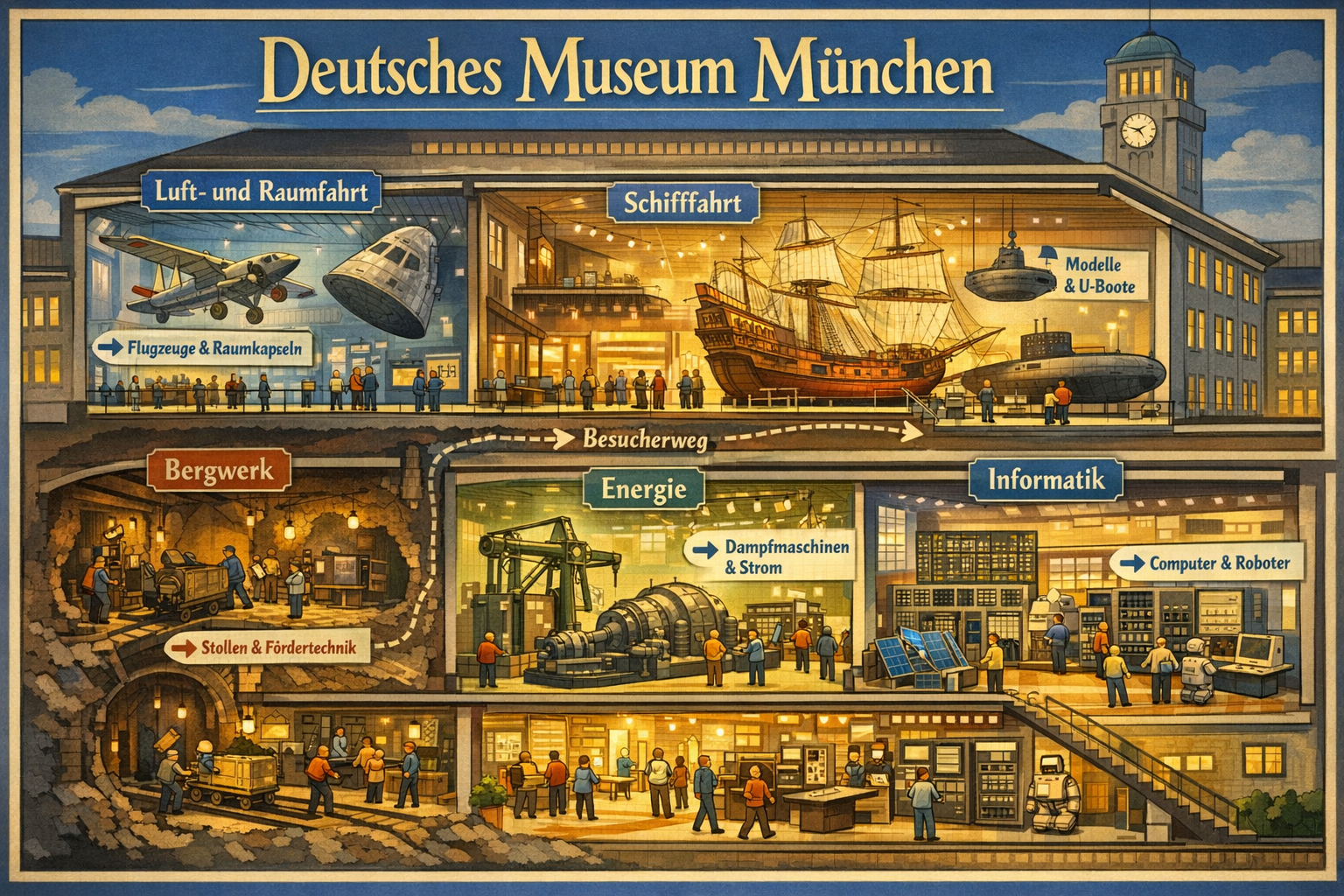 Deutsches Museum München

Luft- und Raumfahrt

Flugzeuge & Raumkapseln

Schifffahrt

Modelle & U-Boote

Besucherweg

Bergwerk

Stollen & Fördertechnik

Energie

Dampfmaschinen & Strom

Informatik

Computer & Roboter