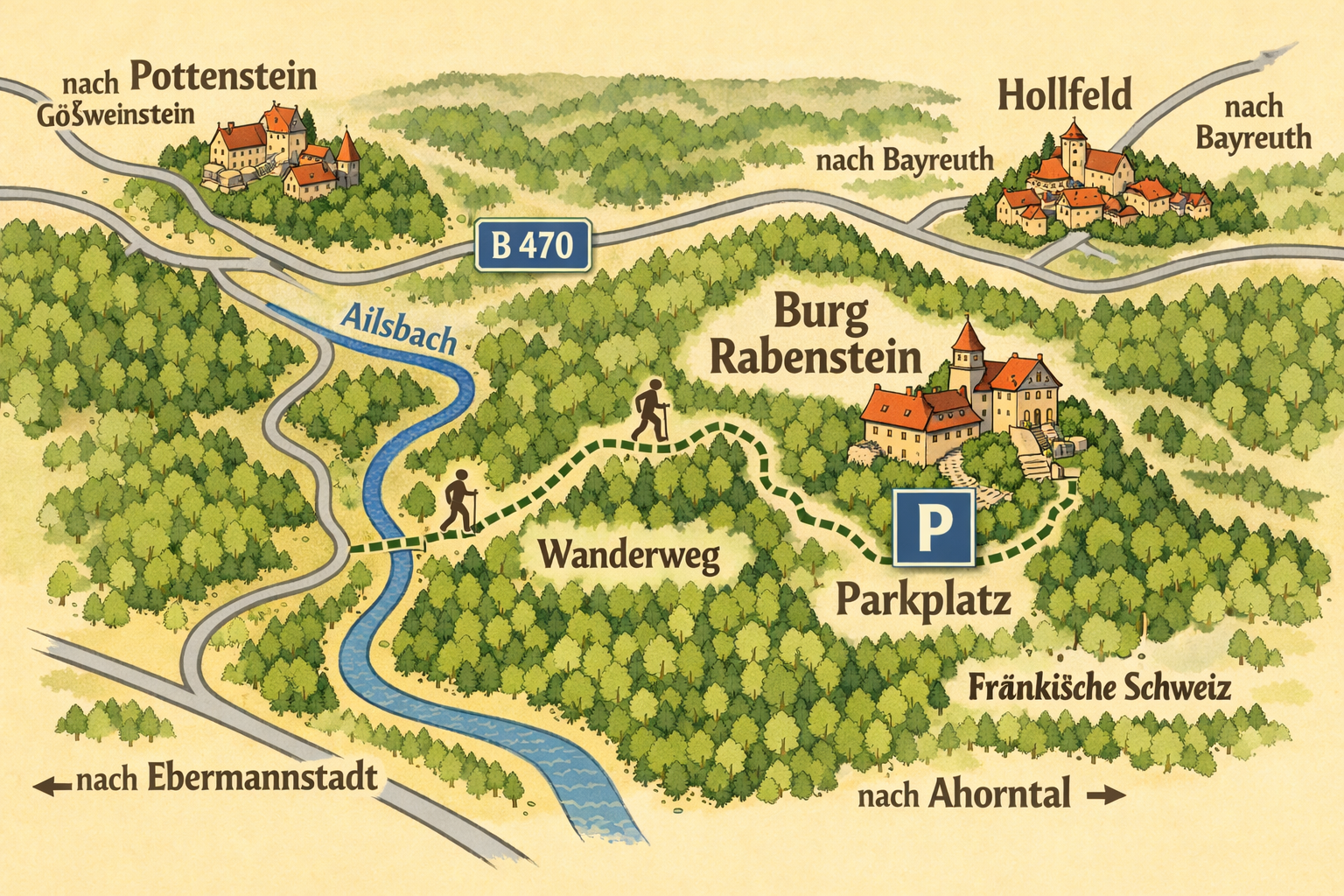 nach Pottenstein
Gößweinstein

Hollfeld

nach Bayreuth

nach Bayreuth

B 470

Ailsbach

Burg Rabenstein

Wanderweg

P

Parkplatz

Fränkische Schweiz

← nach Ebermannstadt

nach Ahorntal →