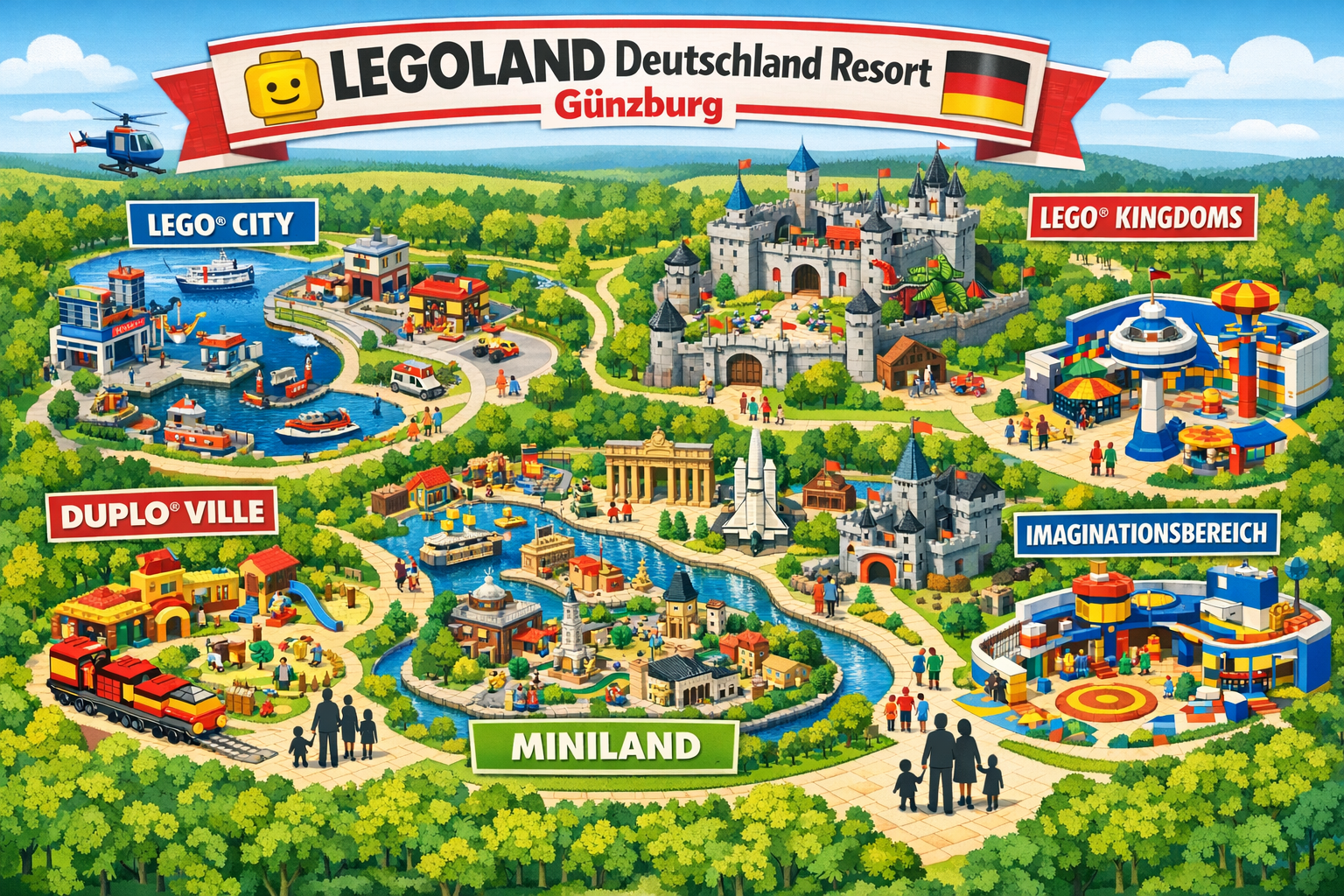 LEGOLAND Deutschland Resort
Günzburg

LEGO® CITY

LEGO® KINGDOMS

DUPLO® VILLE

IMAGINATIONSBEREICH

MINILAND